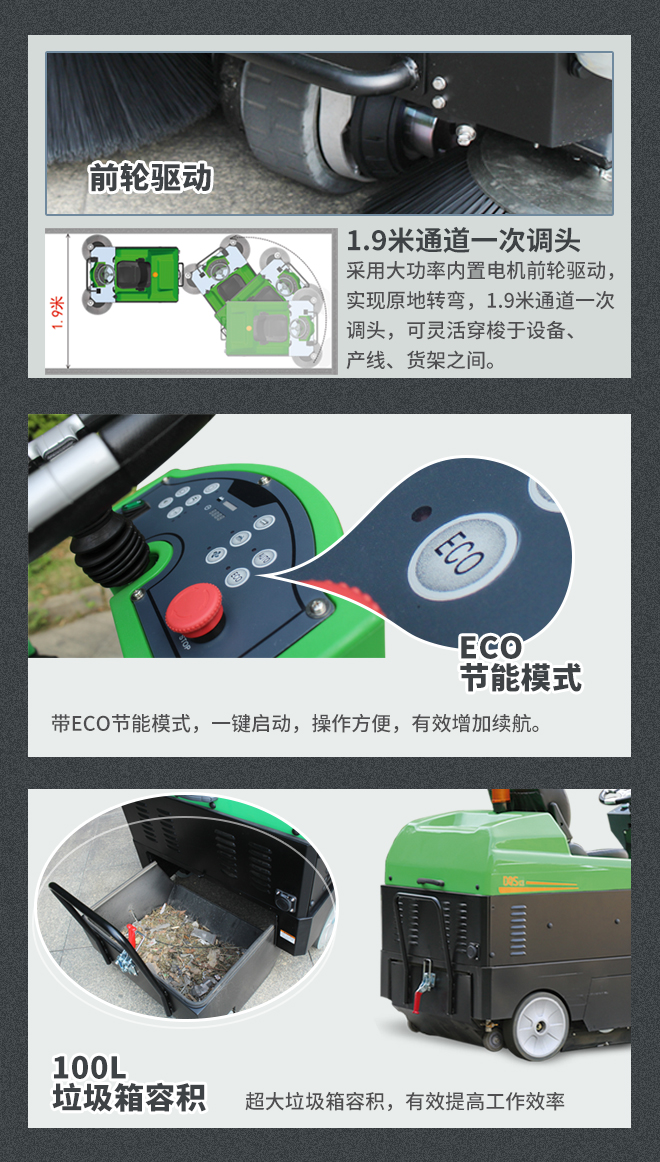 前轮驱动

1.9米

1.9米通道一次调头

采用大功率内置电机前轮驱动，实现原地转弯，1.9米通道一次调头，可灵活穿梭于设备、产线、货架之间。

ECO

STOP

ECO
节能模式

带ECO节能模式，一键启动，操作方便，有效增加续航。

100L
垃圾箱容积

超大垃圾箱容积，有效提高工作效率